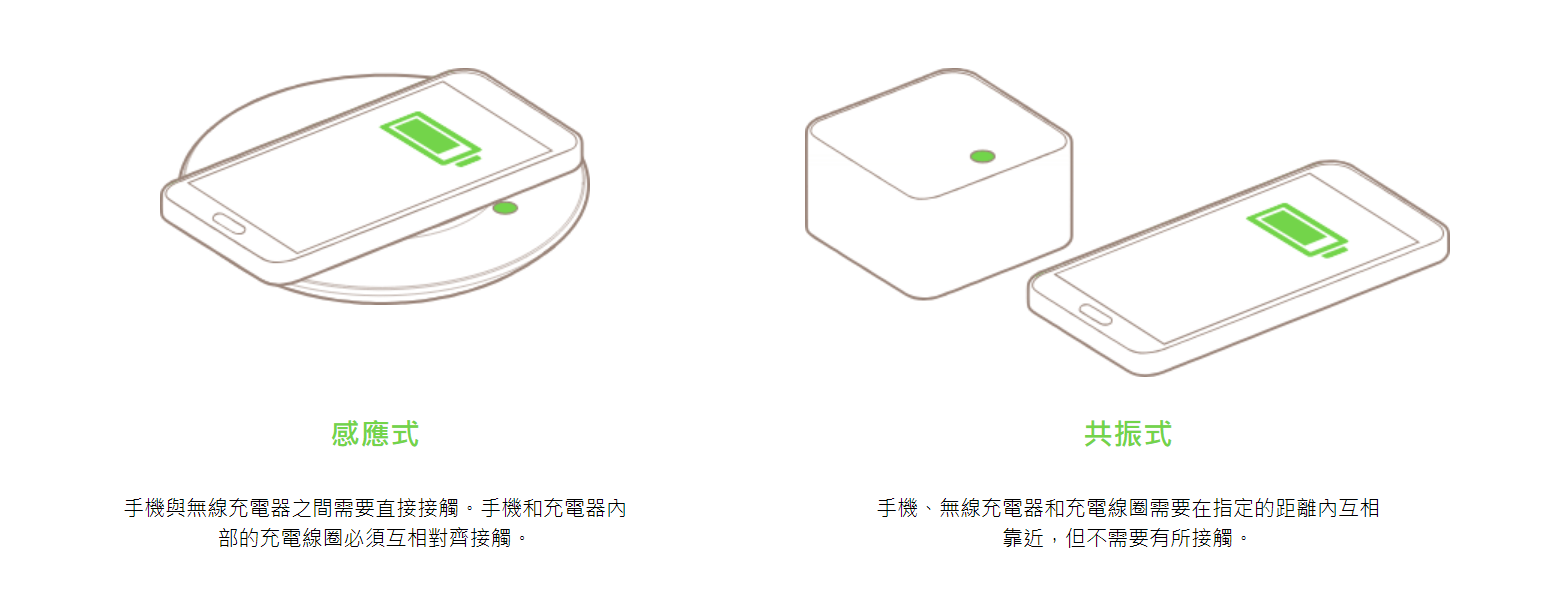 感應式

手機與無線充電器之間需要直接接觸。手機和充電器內部的充電線圈必須互相對齊接觸。

共振式

手機、無線充電器和充電線圈需要在指定的距離內互相靠近，但不需要有所接觸。