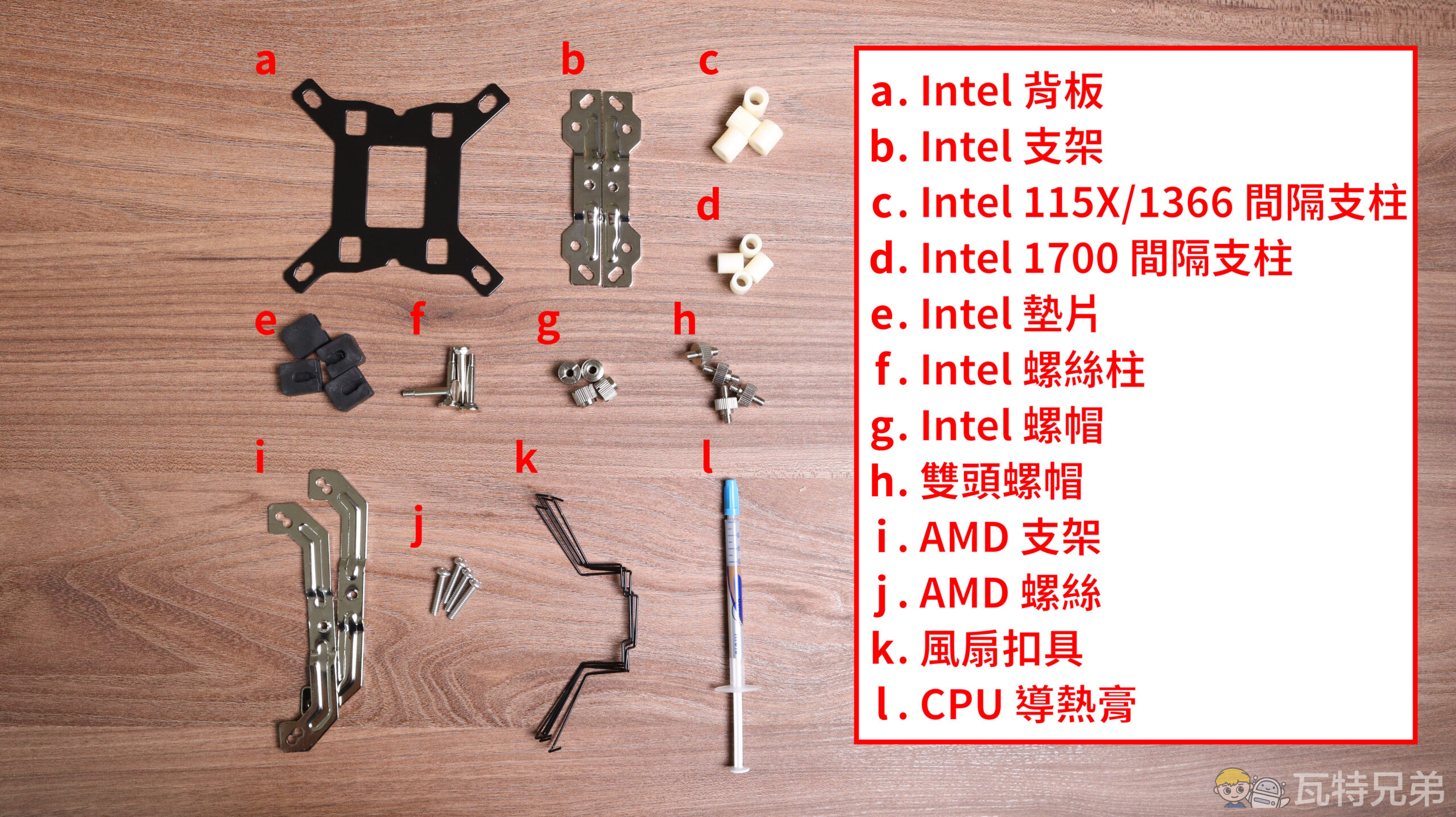 a

b

c

d

e

f

g

h

i

j

k

l

a. Intel 背板
b. Intel 支架
c. Intel 115X/1366 間隔支柱
d. Intel 1700 間隔支柱
e. Intel 墊片
f. Intel 螺絲柱
g. Intel 螺帽
h. 雙頭螺帽
i. AMD 支架
j. AMD 螺絲
k. 風扇扣具
l. CPU 導熱膏

瓦特兄弟