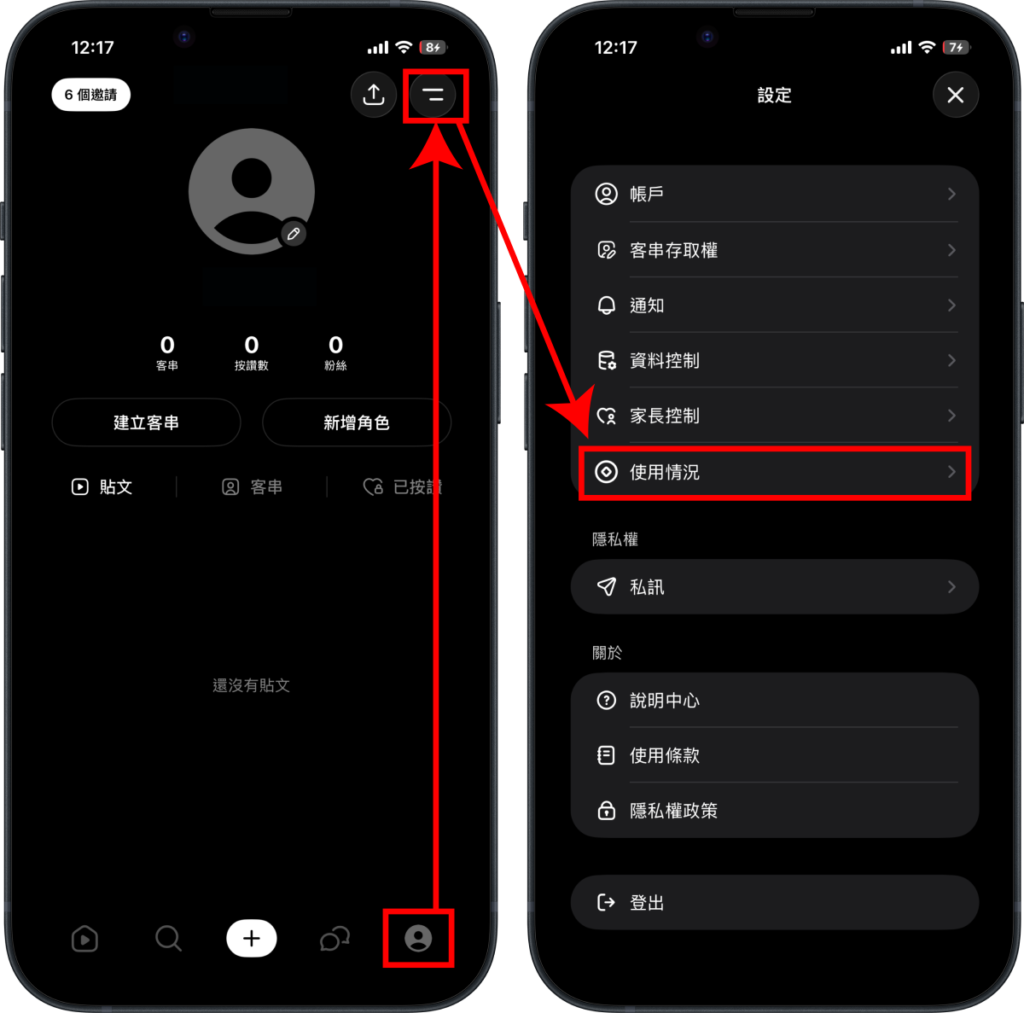 12:17

8

6 個邀請

0
客串

0
按讚數

0
粉絲

建立客串

新增角色

貼文

客串

已按讚

還沒有貼文

12:17

7

設定

帳戶

客串存取權

通知

資料控制

家長控制

使用情況

隱私權

私訊

關於

說明中心

使用條款

隱私權政策

登出